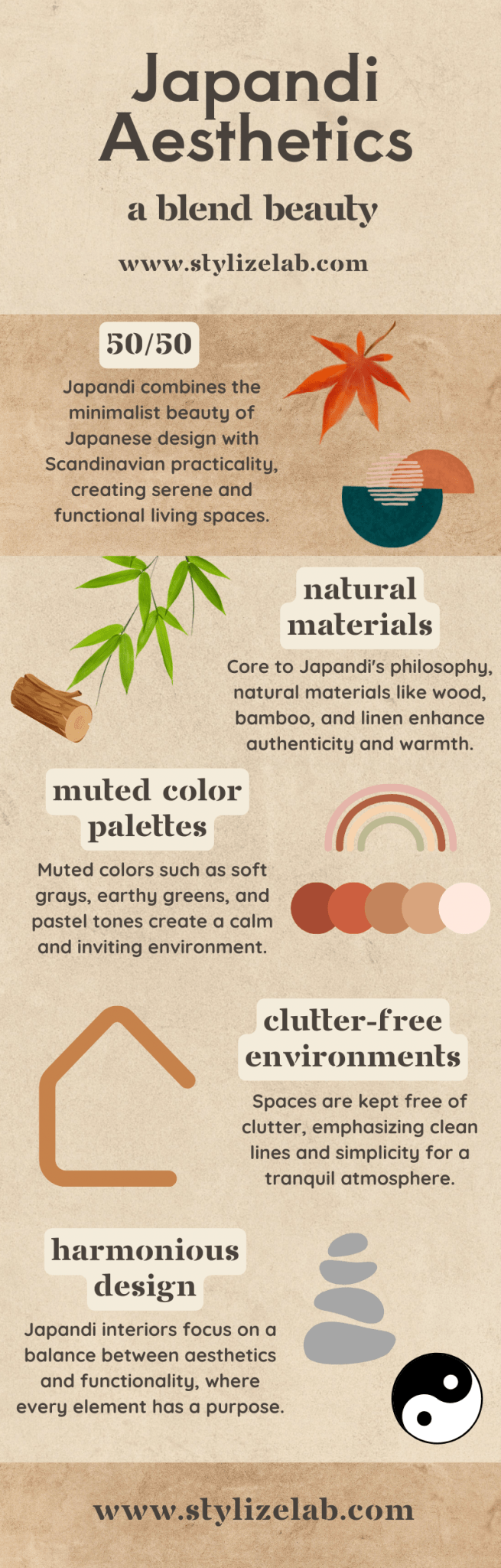 Japandi Aesthetics

a blend beauty

www.stylizelab.com

50/50

Japandi combines the minimalist beauty of Japanese design with Scandinavian practicality, creating serene and functional living spaces.

natural materials

Core to Japandi's philosophy, natural materials like wood, bamboo, and linen enhance authenticity and warmth.

muted color palettes

Muted colors such as soft grays, earthy greens, and pastel tones create a calm and inviting environment.

clutter-free environments

Spaces are kept free of clutter, emphasizing clean lines and simplicity for a tranquil atmosphere.

harmonious design

Japandi interiors focus on a balance between aesthetics and functionality, where every element has a purpose.

www.stylizelab.com